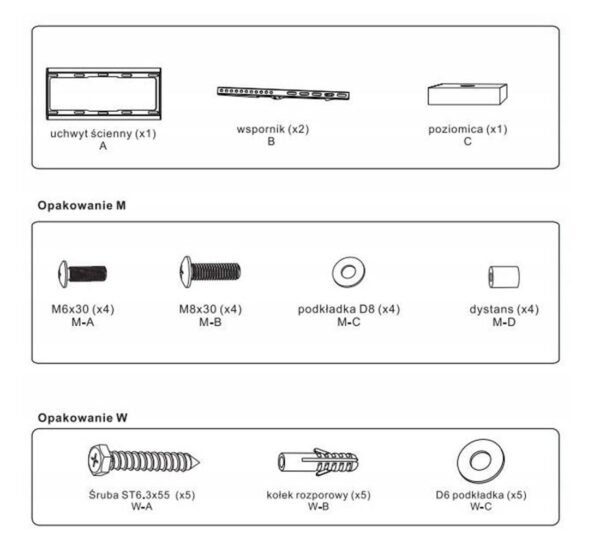 uchwyt ścienny (x1)
A

wspornik (x2)
B

poziomica (x1)
C

Opakowanie M

M6x30 (x4)
M-A

M8x30 (x4)
M-B

podkładka D8 (x4)
M-C

dystans (x4)
M-D

Opakowanie W

Śruba ST6.3x55 (x5)
W-A

kołek rozporowy (x5)
W-B

D6 podkładka (x5)
W-C